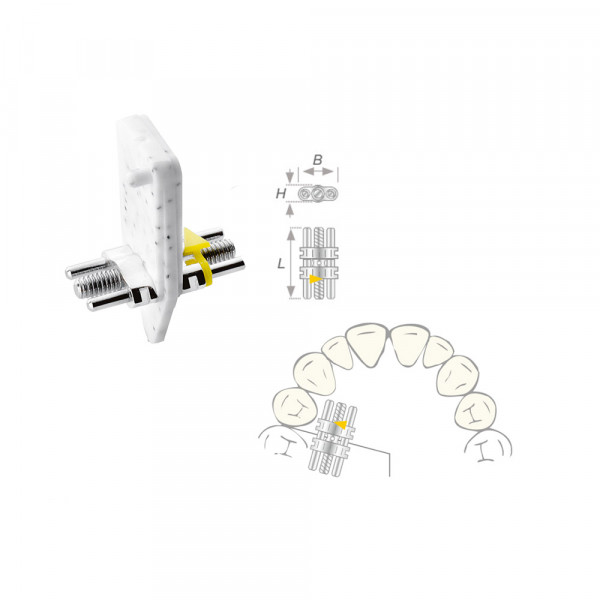 B
H
L